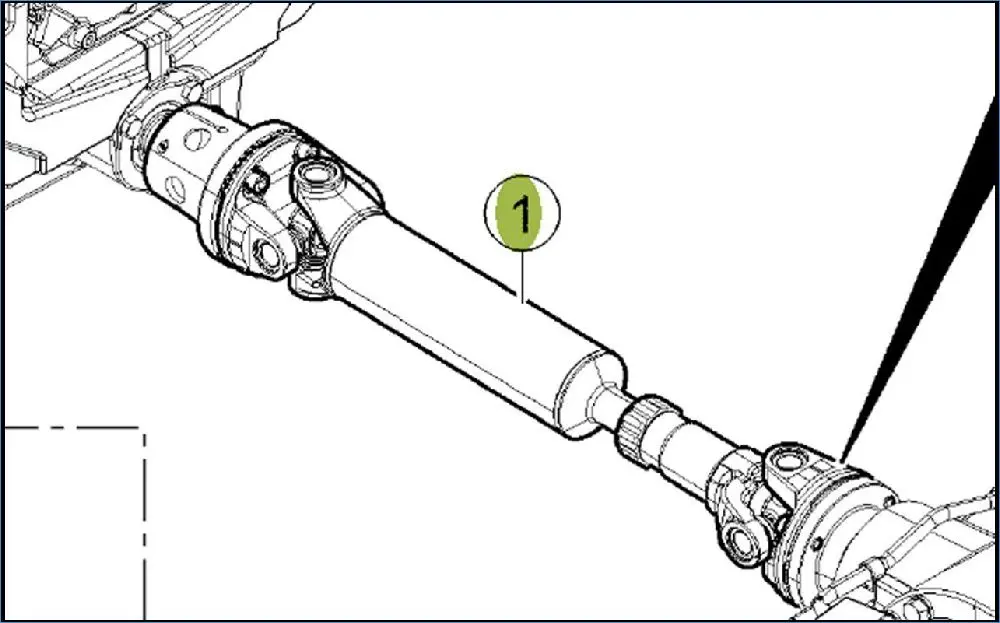 1