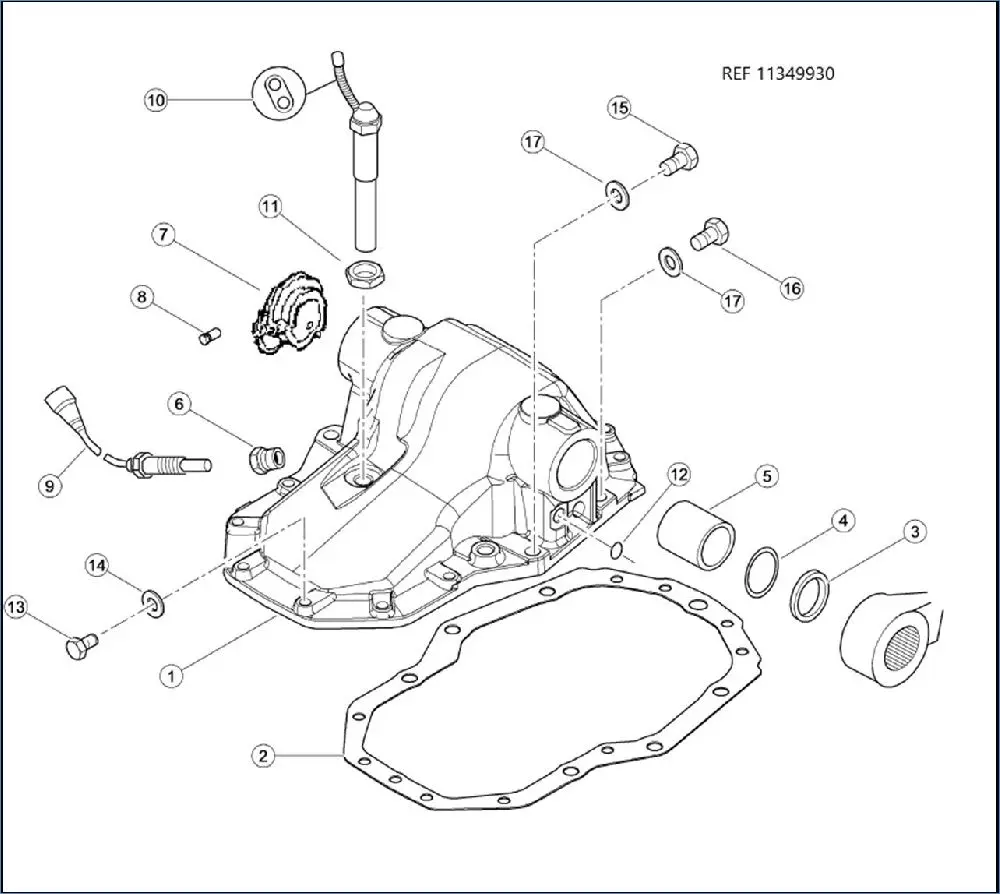 REF 11349930

10

15

17

11

7

16

17

8

6

9

12

5

4

3

14

13

1

2